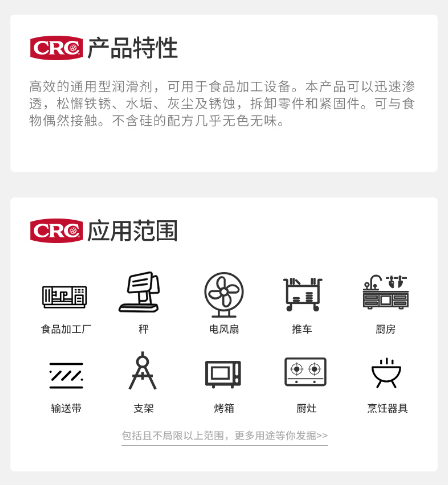 CRC 产品特性

高效的通用型润滑剂，可用于食品加工设备。本产品可以迅速渗透，松懈铁锈、水垢、灰尘及锈蚀，拆卸零件和紧固件。可与食物偶然接触。不含硅的配方几乎无色无味。

CRC 应用范围

食品加工厂
秤
电风扇
推车
厨房
输送带
支架
烤箱
厨灶
烹饪器具

包括且不局限以上范围，更多用途等你发掘>>